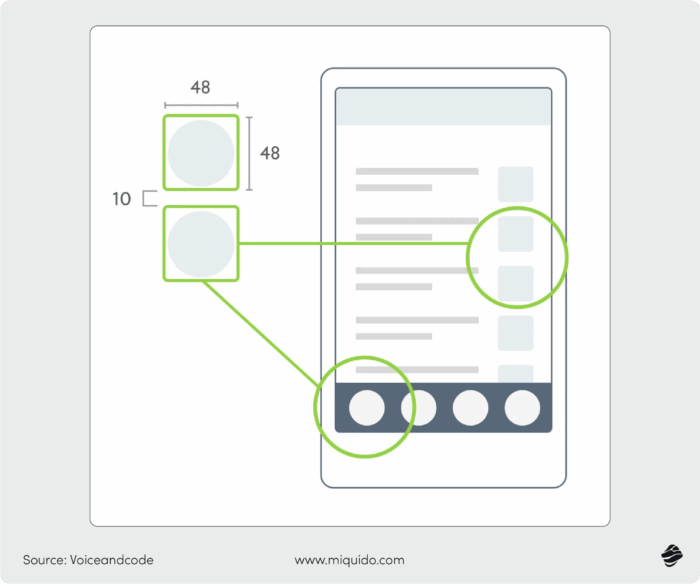 48

48

10

Source: Voiceandcode

www.miquido.com