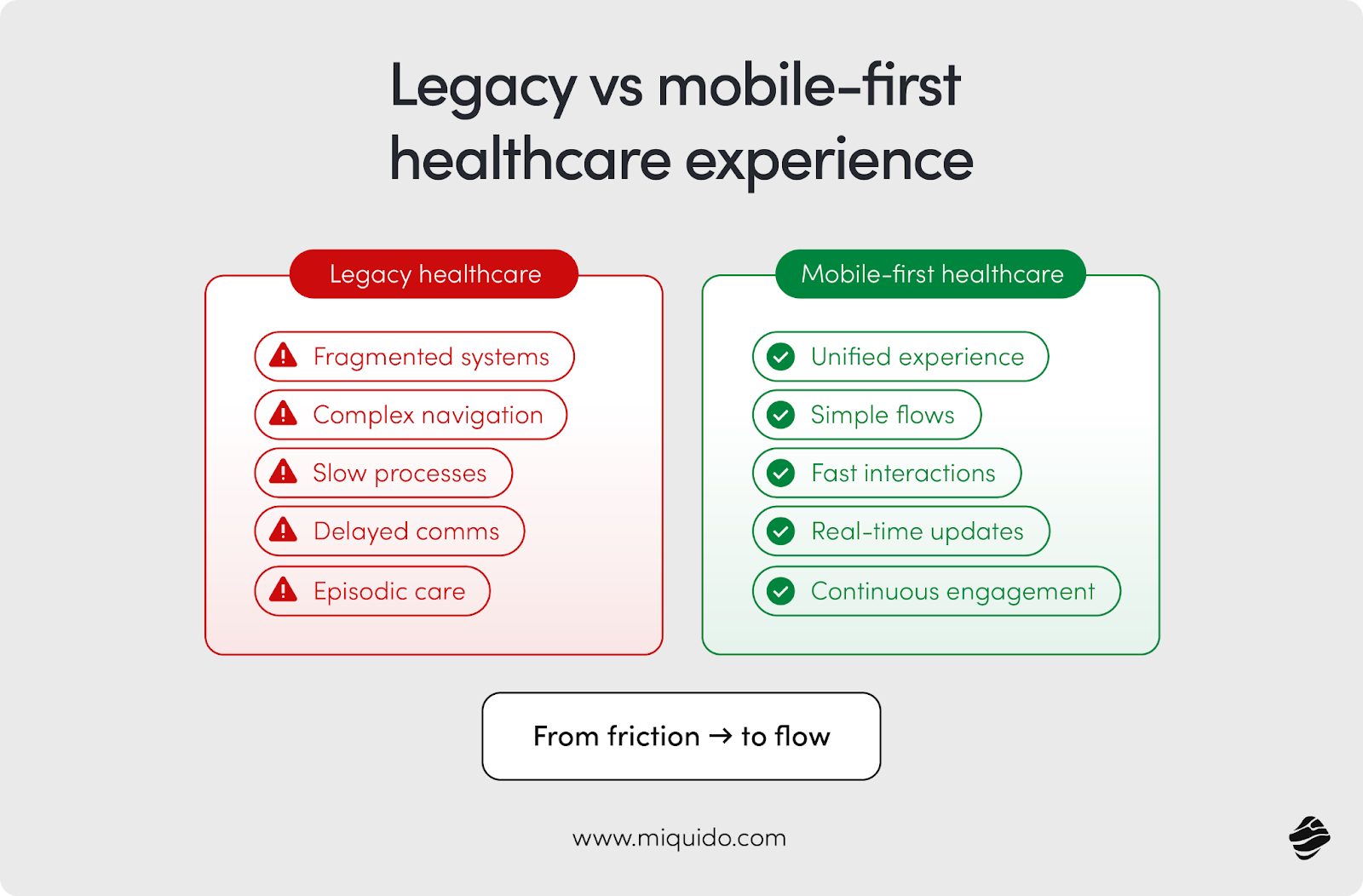 Legacy vs mobile-first healthcare experience

Legacy healthcare

Fragmented systems

Complex navigation

Slow processes

Delayed comms

Episodic care

Mobile-first healthcare

Unified experience

Simple flows

Fast interactions

Real-time updates

Continuous engagement

From friction → to flow

www.miquido.com