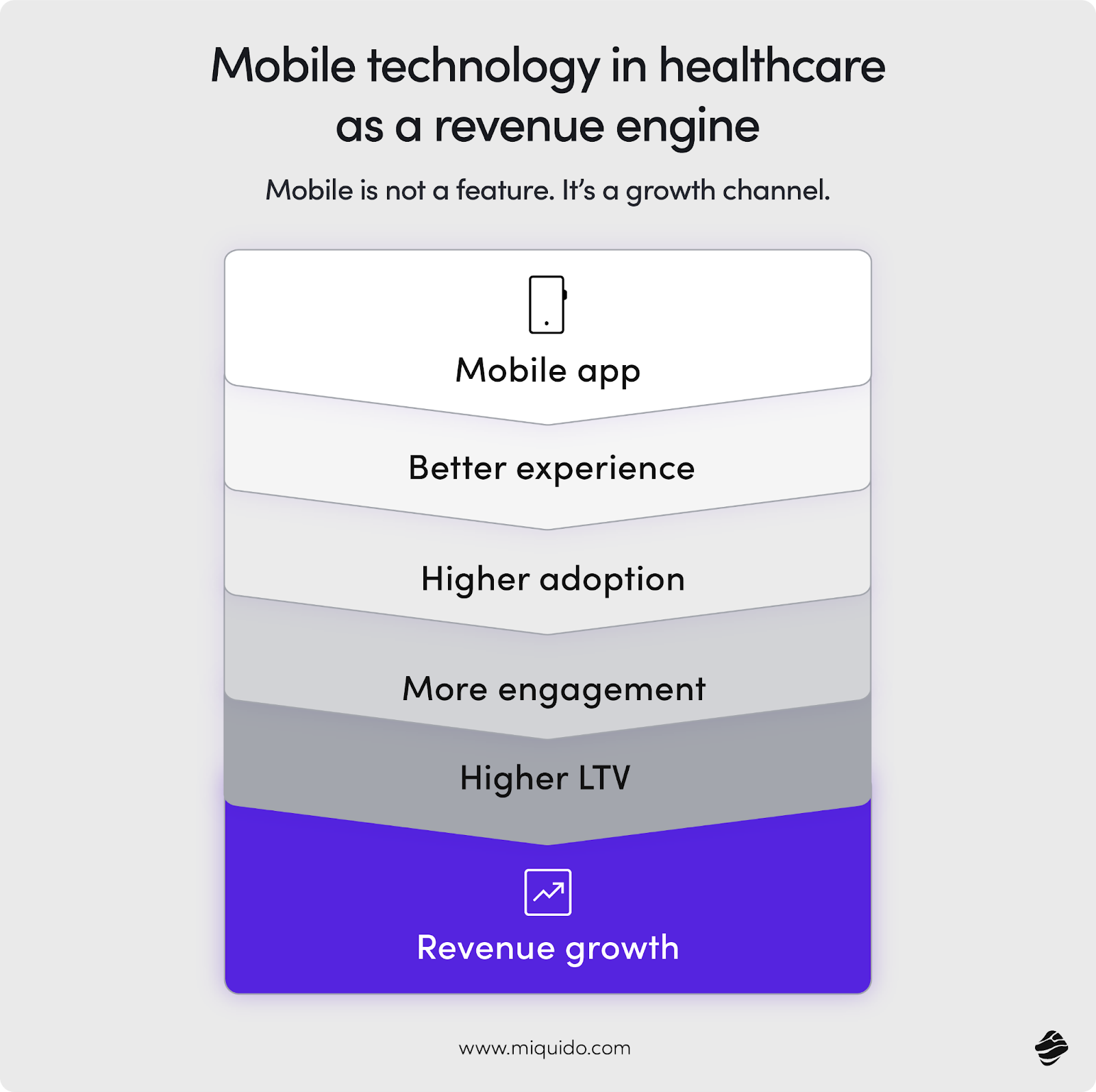 Mobile technology in healthcare as a revenue engine

Mobile is not a feature. It's a growth channel.

Mobile app

Better experience

Higher adoption

More engagement

Higher LTV

Revenue growth

www.miquido.com